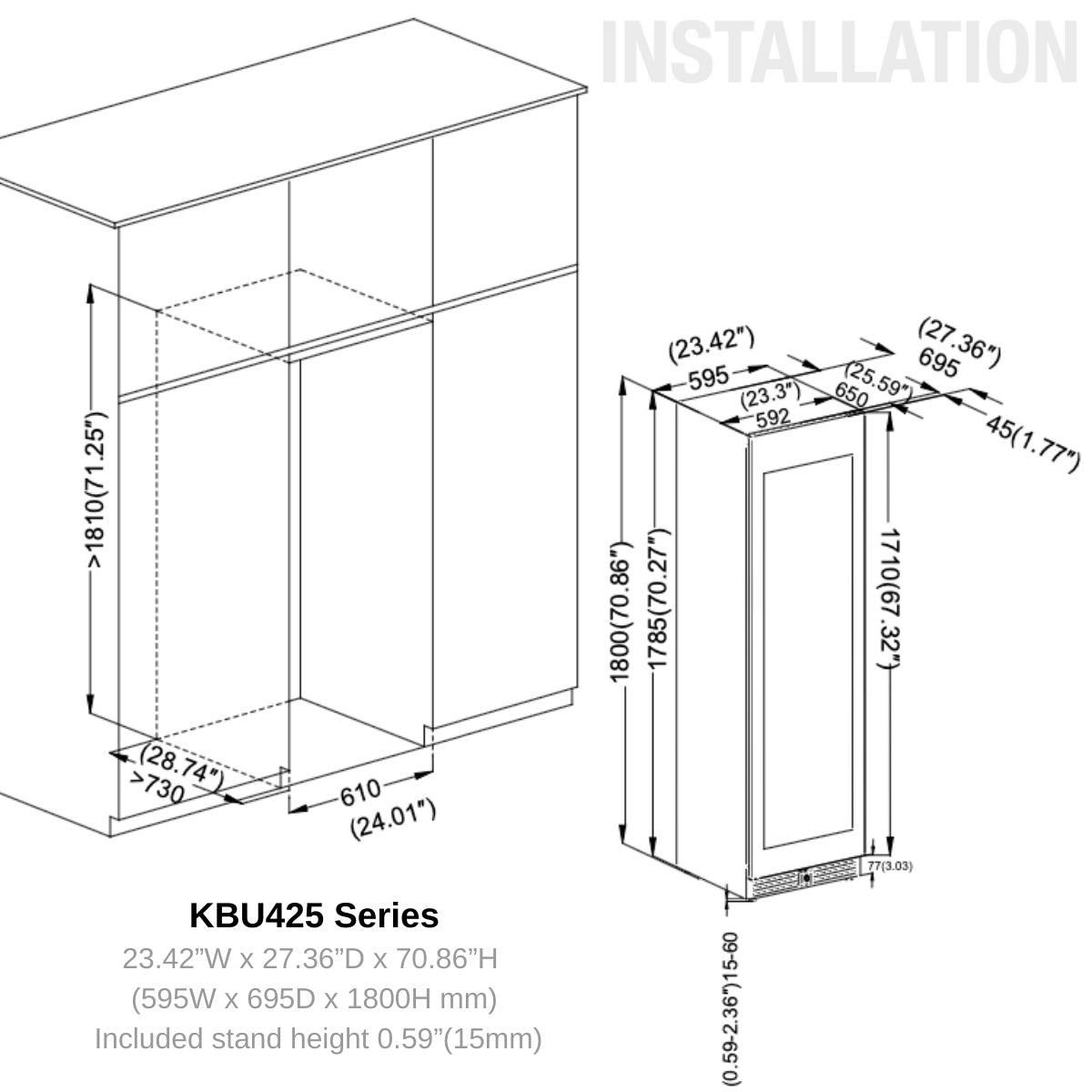 INSTALLATION

>1810(71.25")

(28.74")
>730

610
(24.01")

(23.42")
595
(23.3")
592
(25.59")
650
(27.36")
695
45(1.77")

1800(70.86")
1785(70.27")
1710(67.32")
77(3.03)
(0.59-2.36")15-60

KBU425 Series
23.42"W x 27.36"D x 70.86"H
(595W x 695D x 1800H mm)
Included stand height 0.59"(15mm)