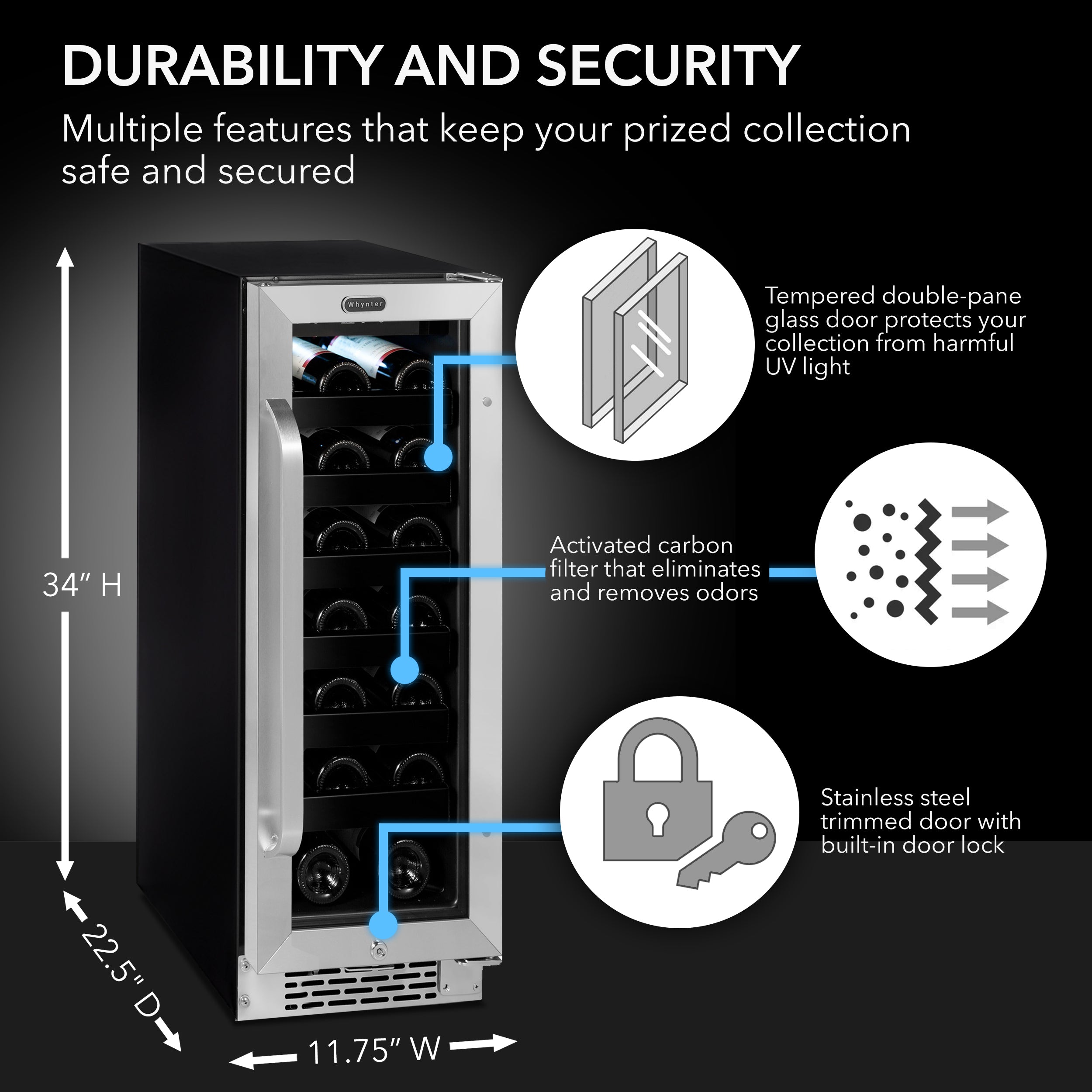 DURABILITY AND SECURITY

Multiple features that keep your prized collection safe and secured

Whynter

Tempered double-pane glass door protects your collection from harmful UV light

Activated carbon filter that eliminates and removes odors

Stainless steel trimmed door with built-in door lock

34″ H

22.5″ D

11.75″ W